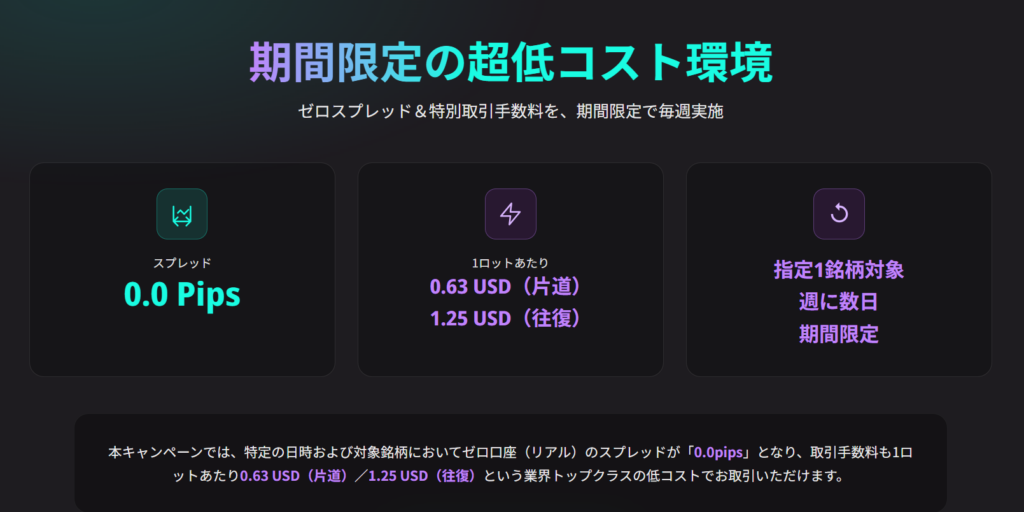 期間限定の超低コスト環境

ゼロスプレッド＆特別取引手数料を、期間限定で毎週実施

スプレッド
0.0 Pips

1ロットあたり
0.63 USD（片道）
1.25 USD（往復）

指定1銘柄対象
週に数日
期間限定

本キャンペーンでは、特定の日時および対象銘柄においてゼロ口座（リアル）のスプレッドが「0.0pips」となり、取引手数料も1ロットあたり0.63 USD（片道）／1.25 USD（往復）という業界トップクラスの低コストでお取引いただけます。